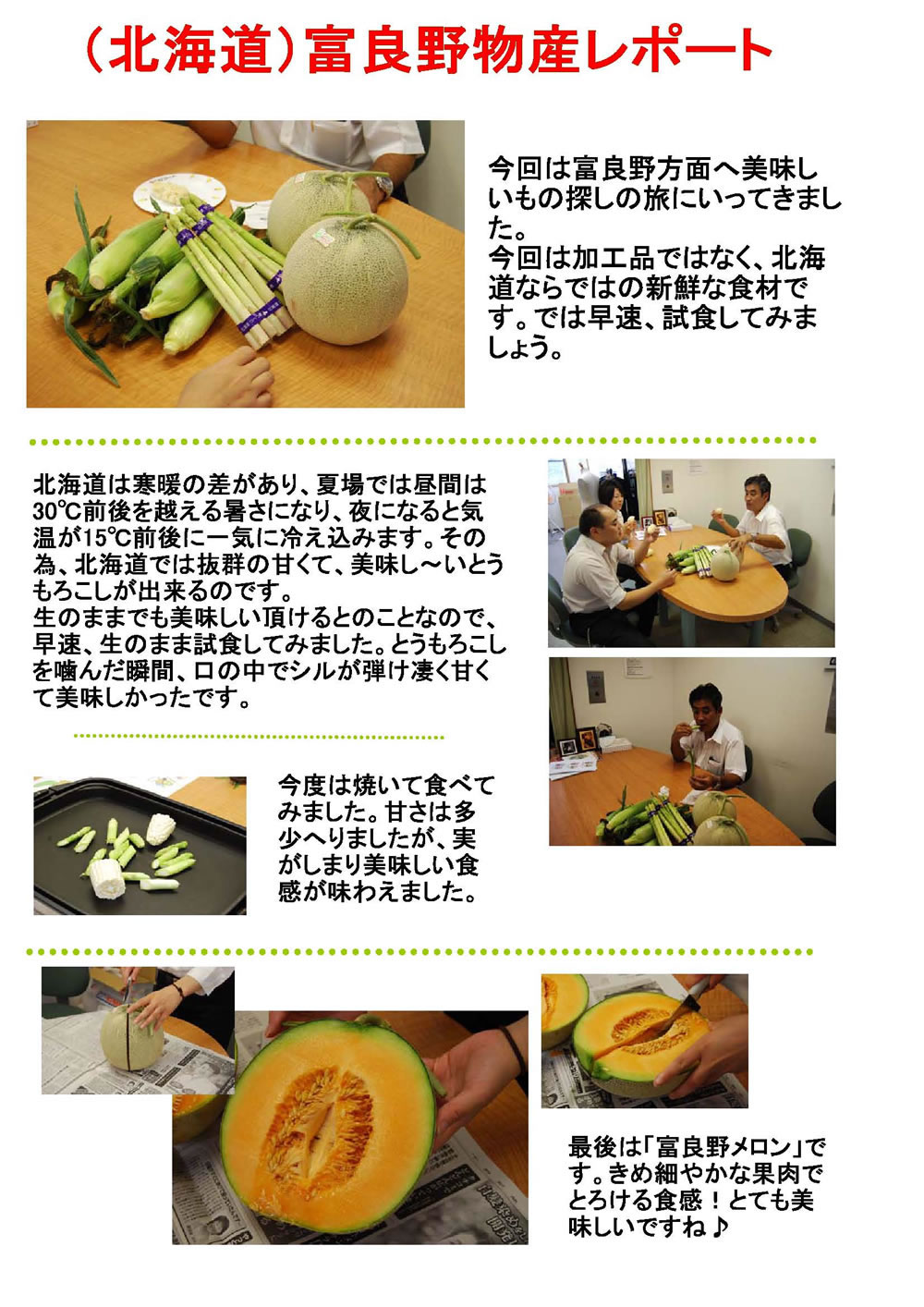 （北海道）富良野物産レポート

今回は富良野方面へ美味しいもの探しの旅にいってきました。
今回は加工品ではなく、北海道ならではの新鮮な食材です。では早速、試食してみましょう。

北海道は寒暖の差があり、夏場では昼間は30℃前後を越える暑さになり、夜になると気温が15℃前後に一気に冷え込みます。その為、北海道では抜群の甘くて、美味し～いとうもろこしが出来るのです。
生のままでも美味しい頂けるとのことなので、早速、生のまま試食してみました。とうもろこしを噛んだ瞬間、口の中でシルが弾け凄く甘くて美味しかったです。

今度は焼いて食べてみました。甘さは多少へりましたが、実がしまり美味しい食感が味わえました。

最後は「富良野メロン」です。きめ細やかな果肉でとろける食感！とても美味しいですね♪